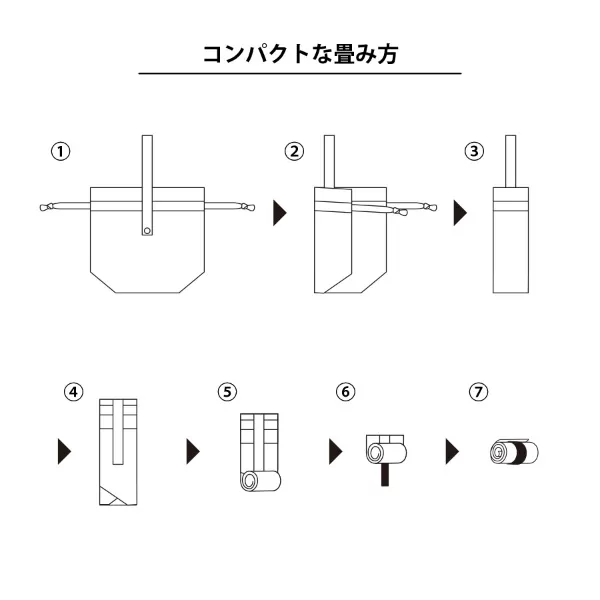 コンパクトな畳み方

①

②

③

④

⑤

⑥

⑦